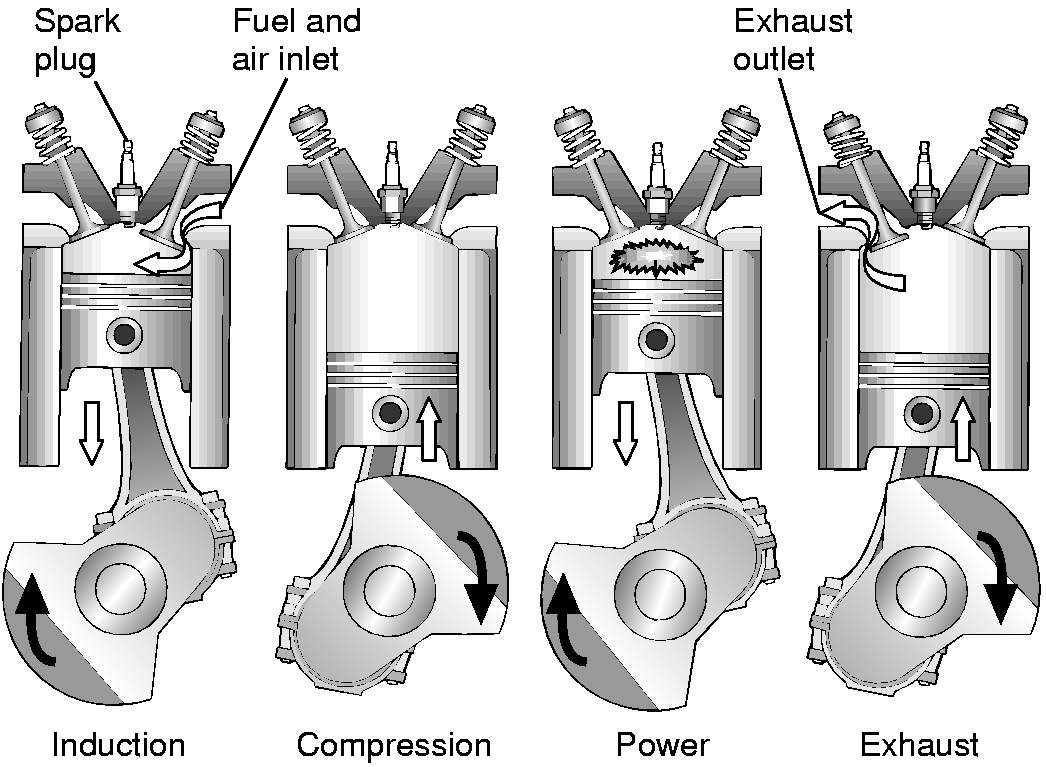 Spark plug

Fuel and air inlet

Exhaust outlet

Induction

Compression

Power

Exhaust