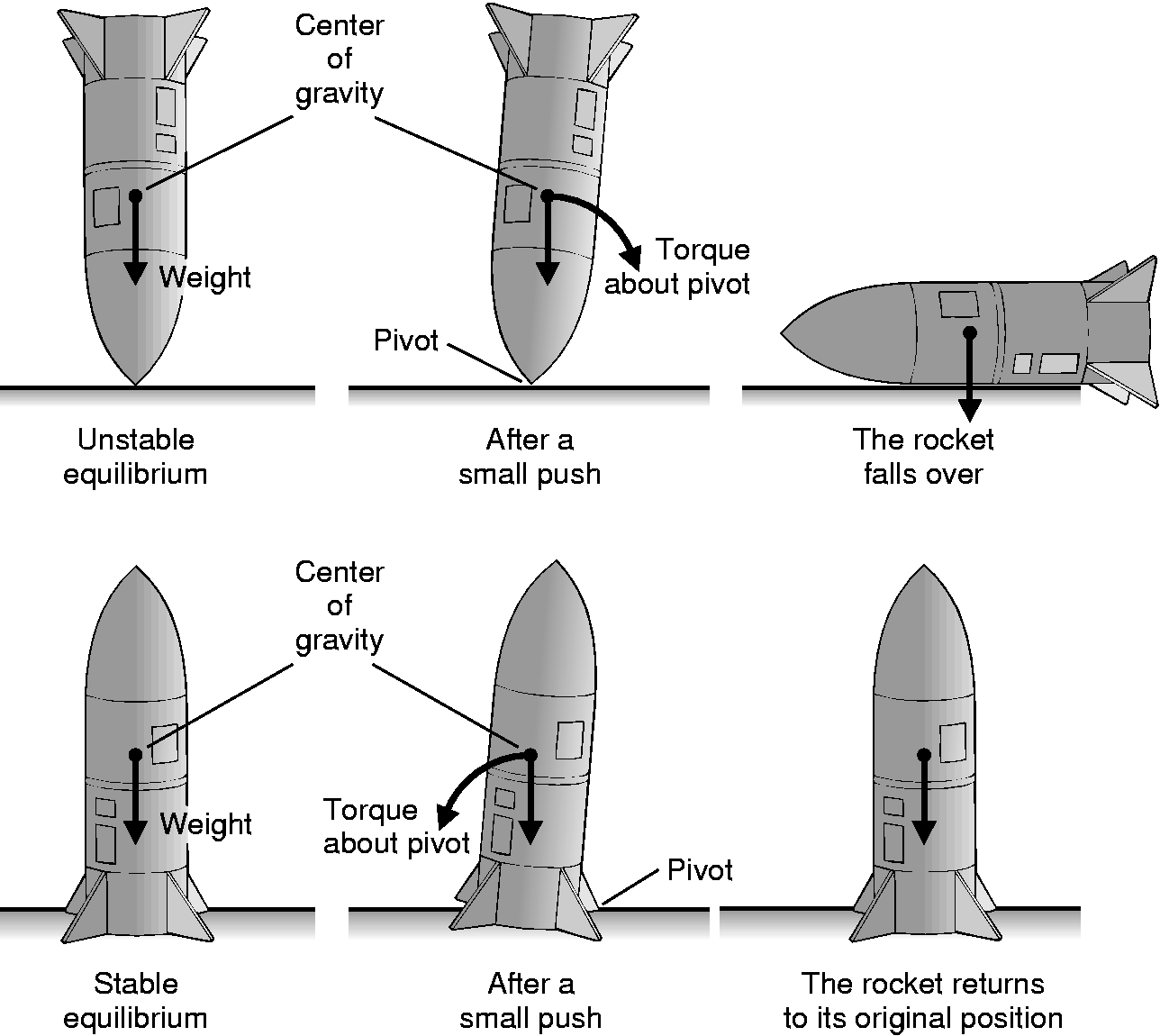 Center of gravity

Weight

Torque about pivot

Pivot

Unstable equilibrium

After a small push

The rocket falls over

Center of gravity

Weight

Torque about pivot

Pivot

Stable equilibrium

After a small push

The rocket returns to its original position