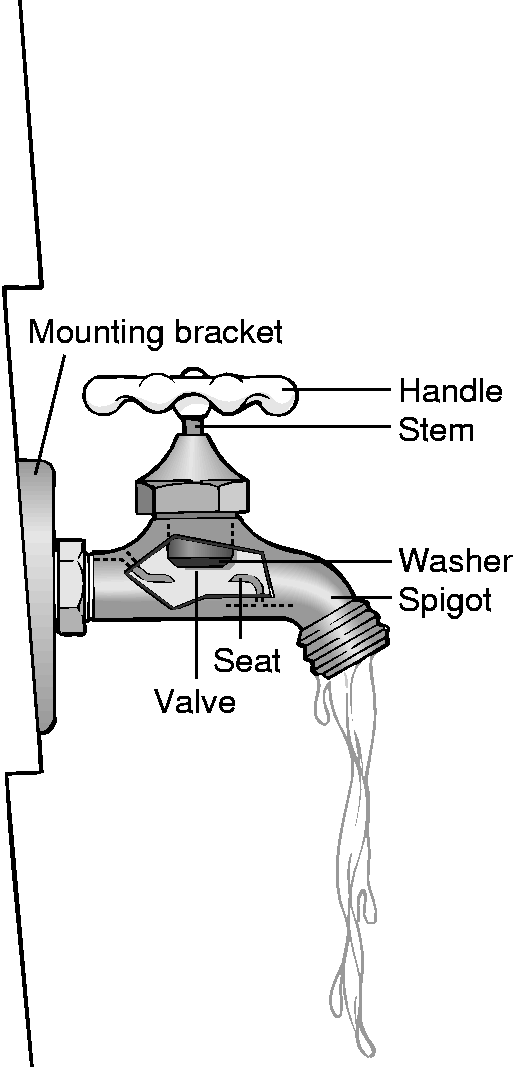 Mounting bracket
Handle
Stem
Washer
Spigot
Seat
Valve