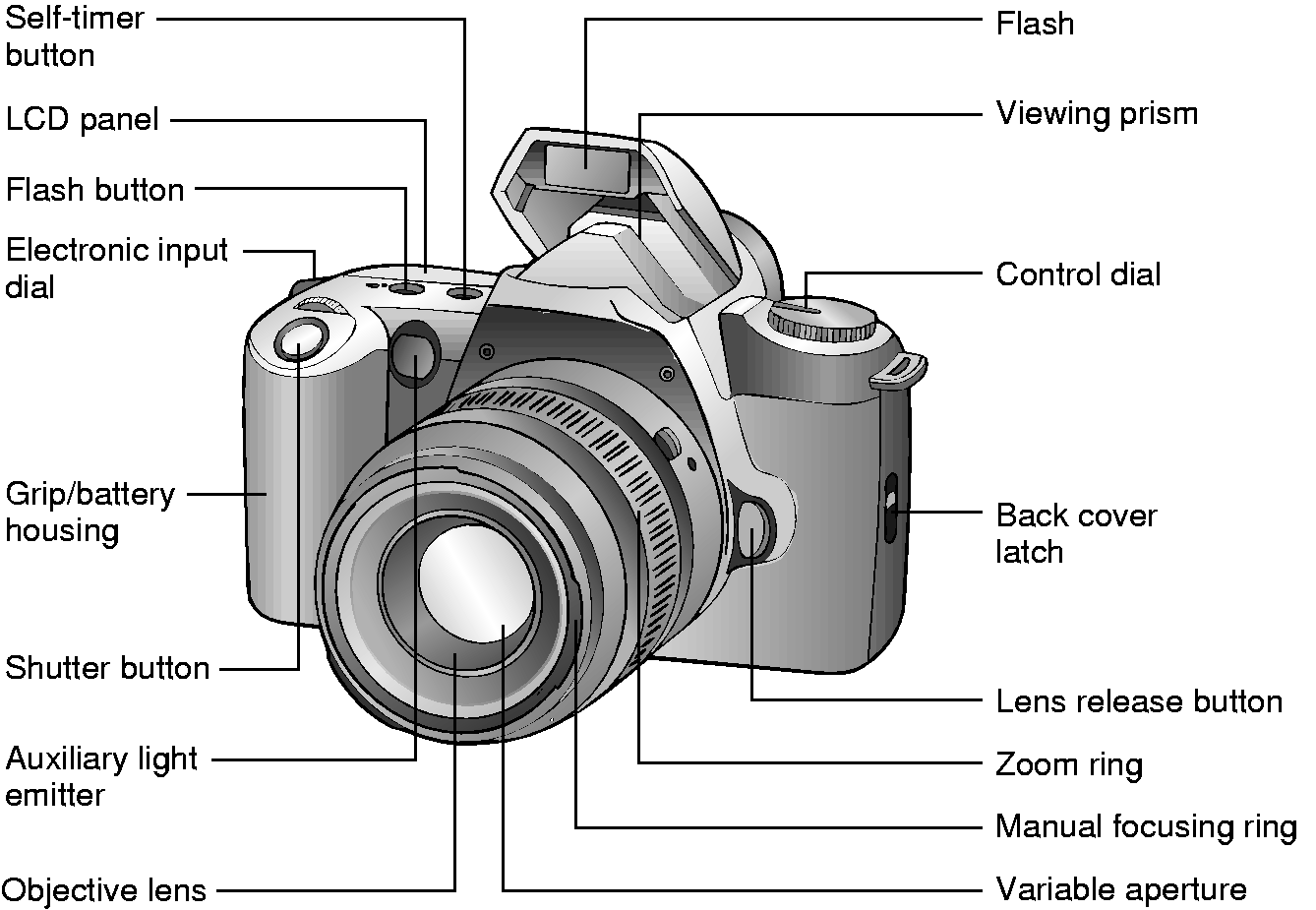 Self-timer button

LCD panel

Flash button

Electronic input dial

Grip/battery housing

Shutter button

Auxiliary light emitter

Objective lens

Flash

Viewing prism

Control dial

Back cover latch

Lens release button

Zoom ring

Manual focusing ring

Variable aperture