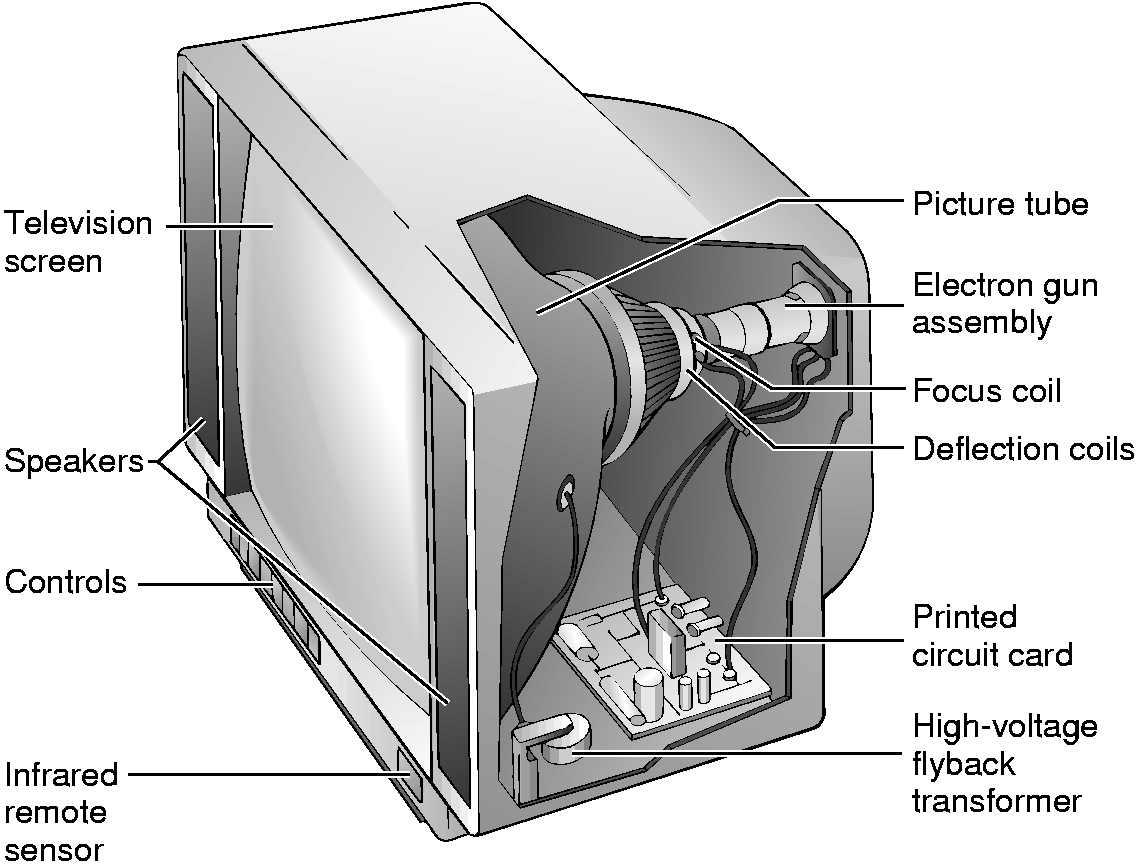 Television screen

Speakers

Controls

Infrared remote sensor

Picture tube

Electron gun assembly

Focus coil

Deflection coils

Printed circuit card

High-voltage flyback transformer